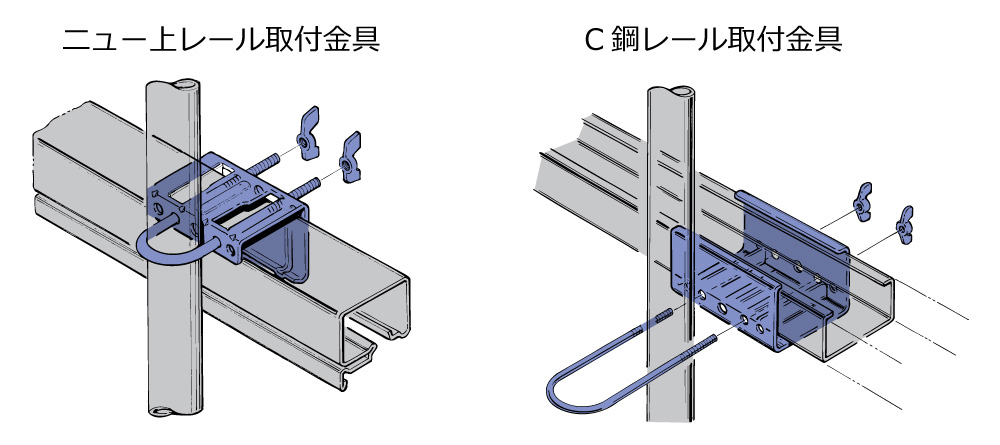 ニュー上レール取付金具

C 鋼レール取付金具